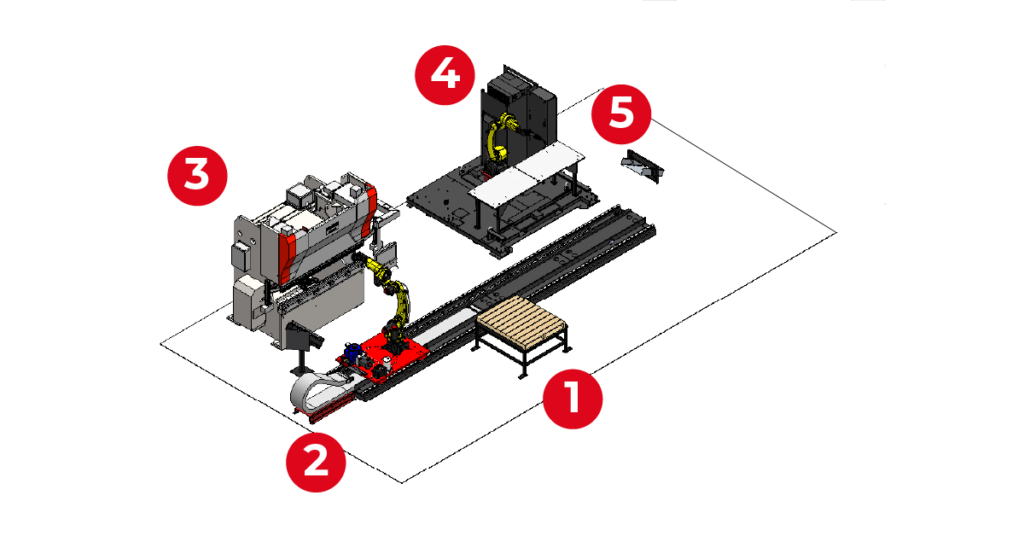 4
5
3
1
2